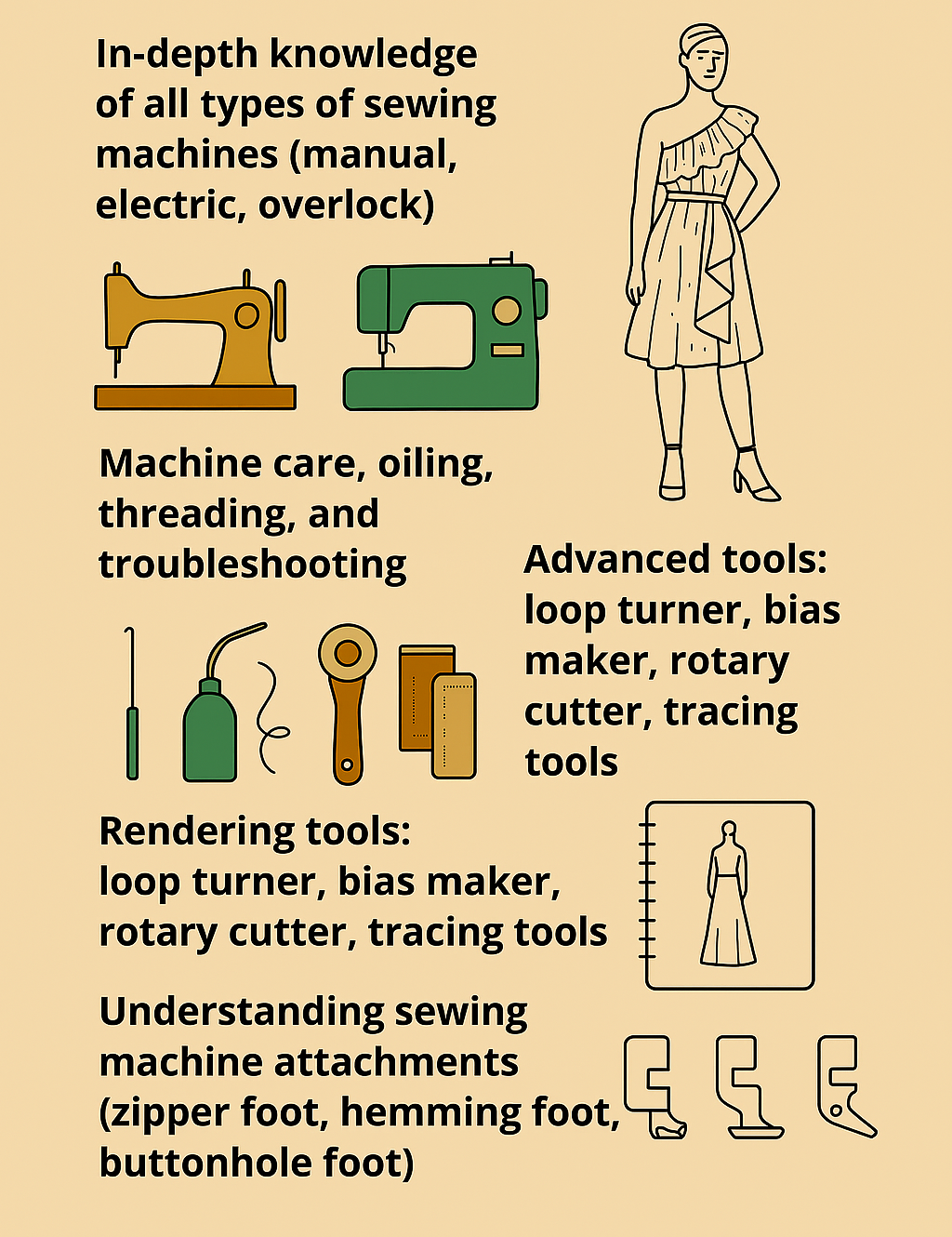 In-depth knowledge of all types of sewing machines (manual, electric, overlock)

Machine care, oiling, threading, and troubleshooting

Advanced tools: loop turner, bias maker, rotary cutter, tracing tools

Rendering tools: loop turner, bias maker, rotary cutter, tracing tools

Understanding sewing machine attachments (zipper foot, hemming foot, buttonhole foot)